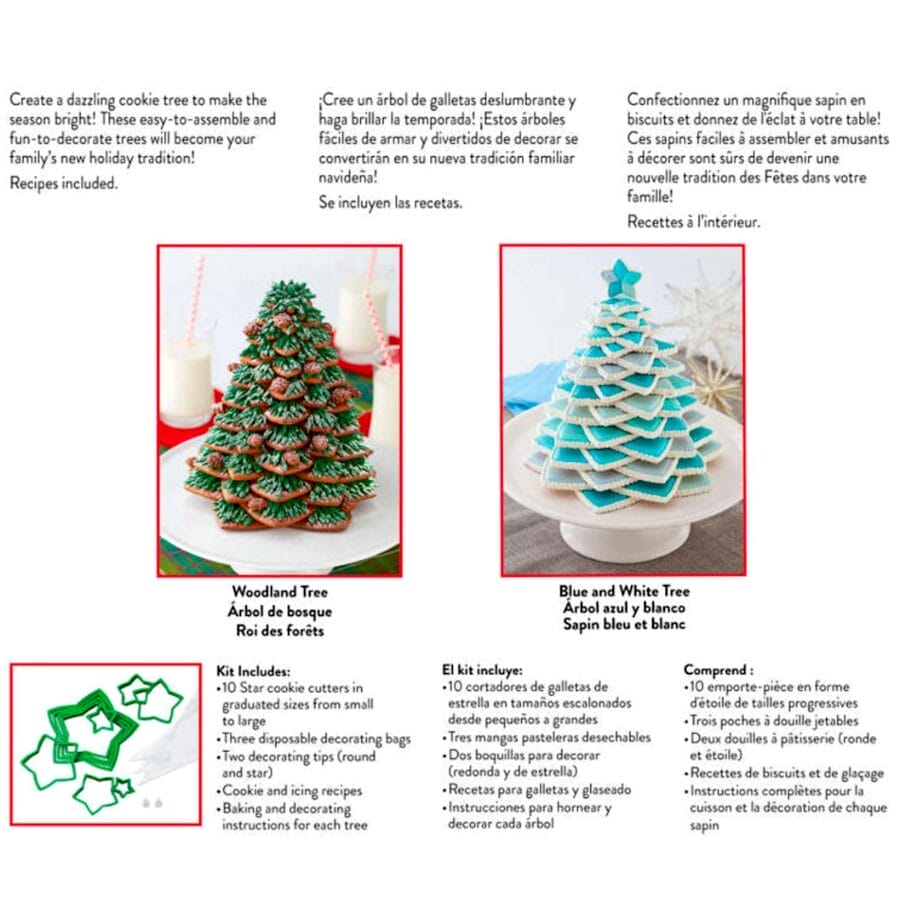 Create a dazzling cookie tree to make the season bright! These easy-to-assemble and fun-to-decorate trees will become your family's new holiday tradition!

Recipes included.

¡Cree un árbol de galletas deslumbrante y haga brillar la temporada! ¡Estos árboles fáciles de armar y divertidos de decorar se convertirán en su nueva tradición familiar navideña!

Se incluyen las recetas.

Confectionnez un magnifique sapin en biscuits et donnez de l'éclat à votre table! Ces sapins faciles à assembler et amusants à décorer sont sûrs de devenir une nouvelle tradition des Fêtes dans votre famille!

Recettes à l'intérieur.

Woodland Tree
Árbol de bosque
Roi des forêts

Blue and White Tree
Árbol azul y blanco
Sapin bleu et blanc

Kit Includes:
•10 Star cookie cutters in graduated sizes from small to large
•Three disposable decorating bags
•Two decorating tips (round and star)
•Cookie and icing recipes
•Baking and decorating instructions for each tree

El kit incluye:
•10 cortadores de galletas de estrella en tamaños escalonados desde pequeños a grandes
•Tres mangas pasteleras desechables
•Dos boquillas para decorar (redonda y de estrella)
•Recetas para galletas y glaseado
•Instrucciones para hornear y decorar cada árbol

Comprend :
•10 emporte-pièce en forme d'étoile de tailles progressives
•Trois poches à douille jetables
•Deux douilles à pâtisserie (ronde et étoile)
•Recettes de biscuits et de glaçage
•Instructions complètes pour la cuisson et la décoration de chaque sapin